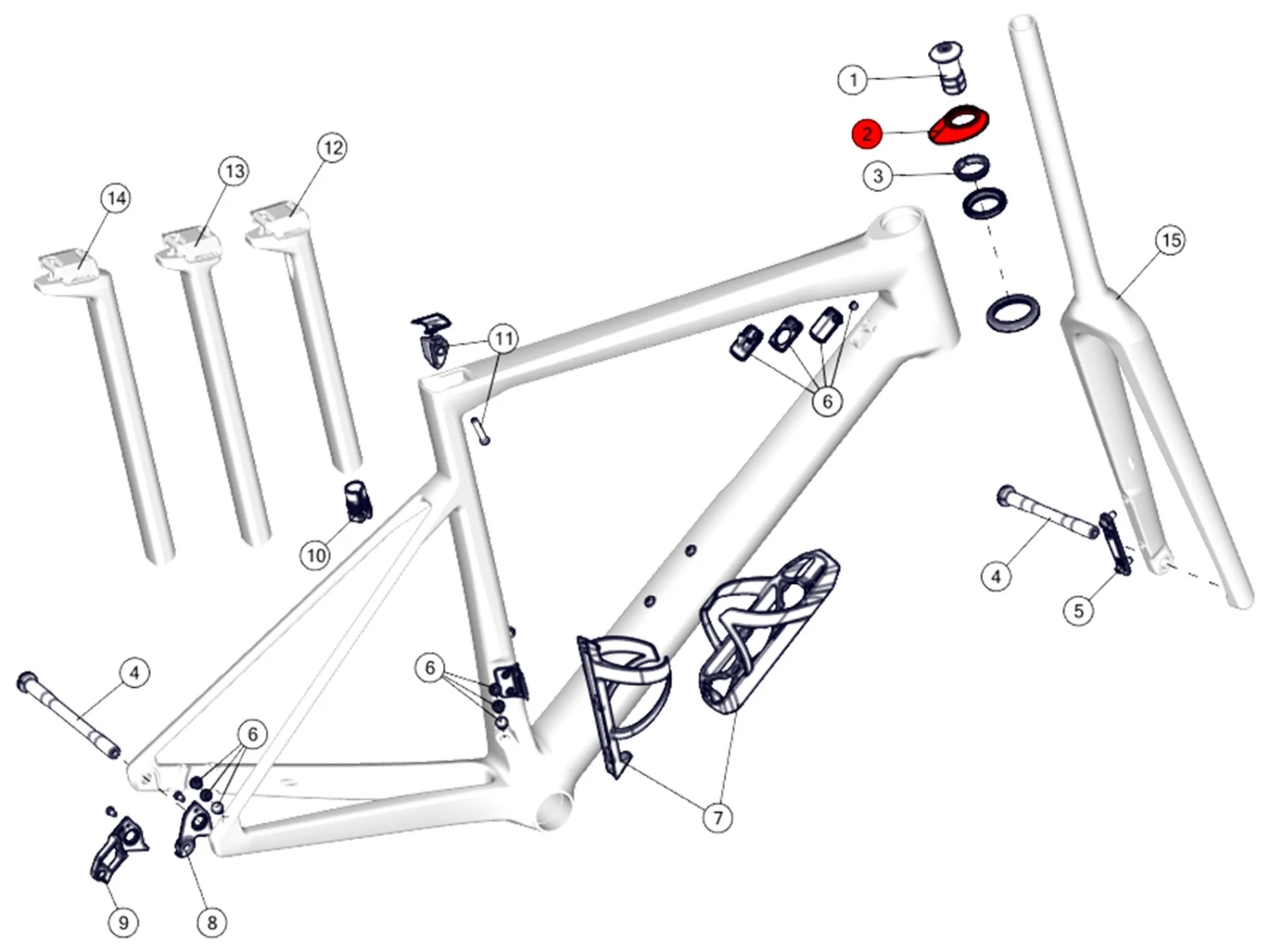 1
2
3
12
13
14
15
11
6
10
4
5
4
6
6
7
9
8