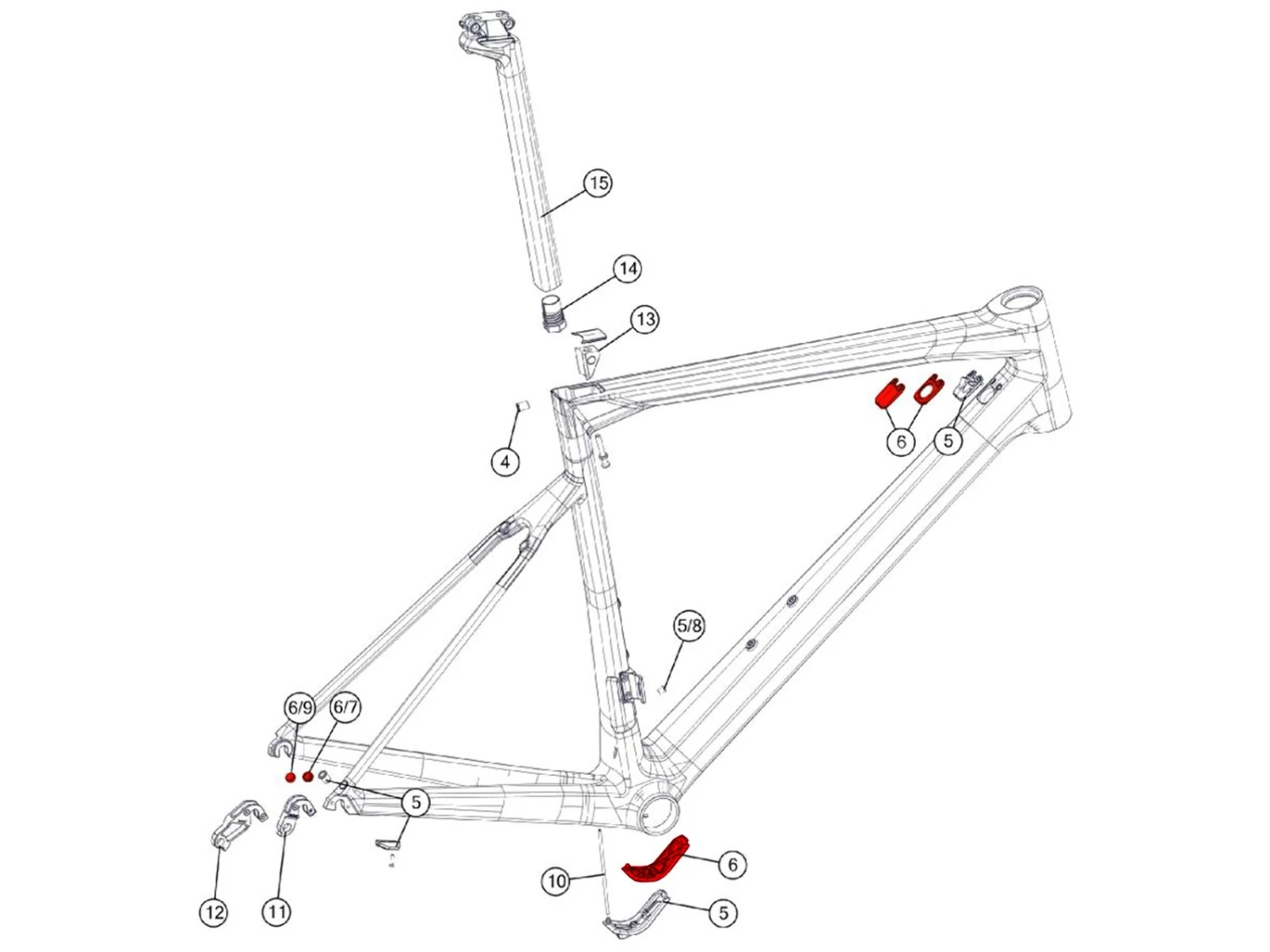 15
14
13
4
6
5
5/8
6/9
6/7
5
12
11
10
6
5